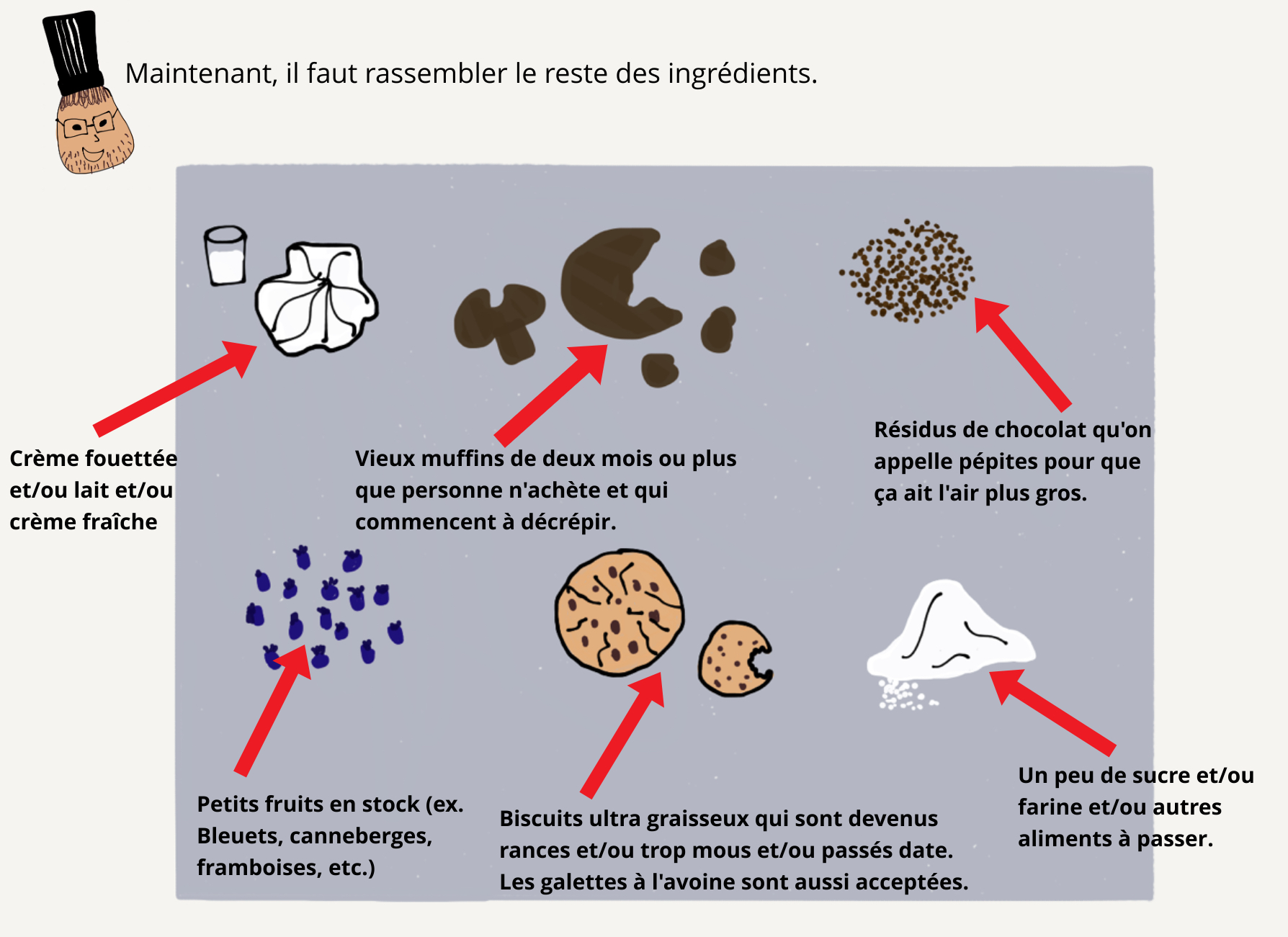 Maintenant, il faut rassembler le reste des ingrédients.

Crème fouettée et/ou lait et/ou crème fraîche

Vieux muffins de deux mois ou plus que personne n'achète et qui commencent à décrépir.

Résidus de chocolat qu'on appelle pépites pour que ça ait l'air plus gros.

Petits fruits en stock (ex. Bleuets, canneberges, framboises, etc.)

Biscuits ultra graisseux qui sont devenus rances et/ou trop mous et/ou passés date. Les galettes à l'avoine sont aussi acceptées.

Un peu de sucre et/ou farine et/ou autres aliments à passer.