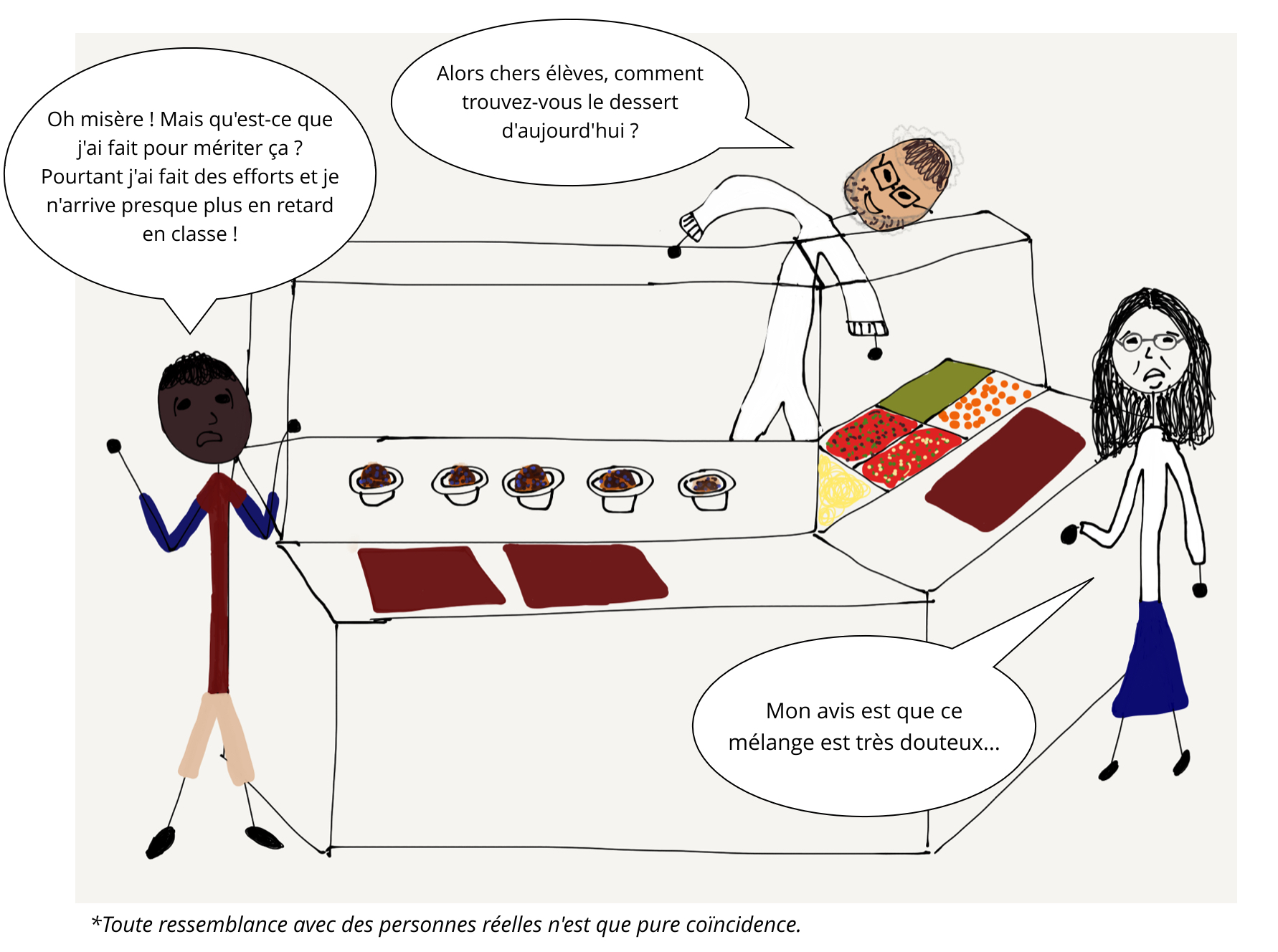 Oh misère ! Mais qu'est-ce que j'ai fait pour mériter ça ? Pourtant j'ai fait des efforts et je n'arrive presque plus en retard en classe !

Alors chers élèves, comment trouvez-vous le dessert d'aujourd'hui ?

Mon avis est que ce mélange est très douteux...

*Toute ressemblance avec des personnes réelles n'est que pure coïncidence.